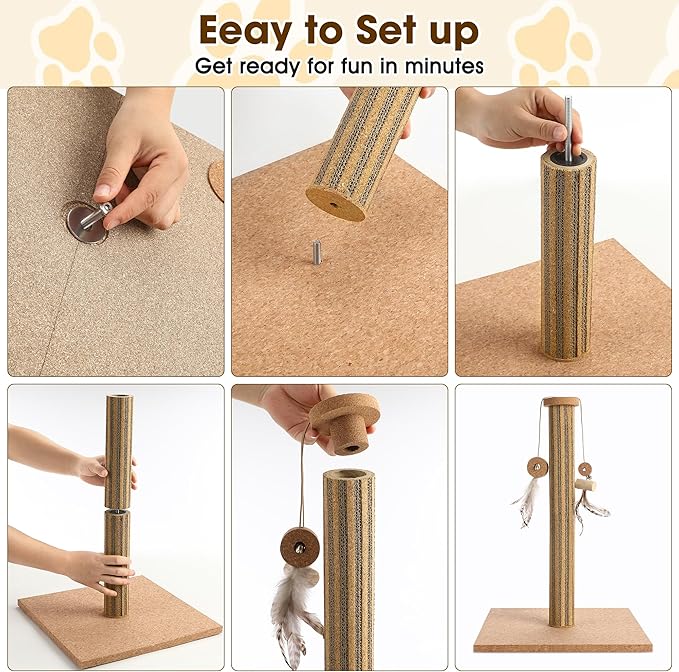 Eeay to Set up
Get ready for fun in minutes